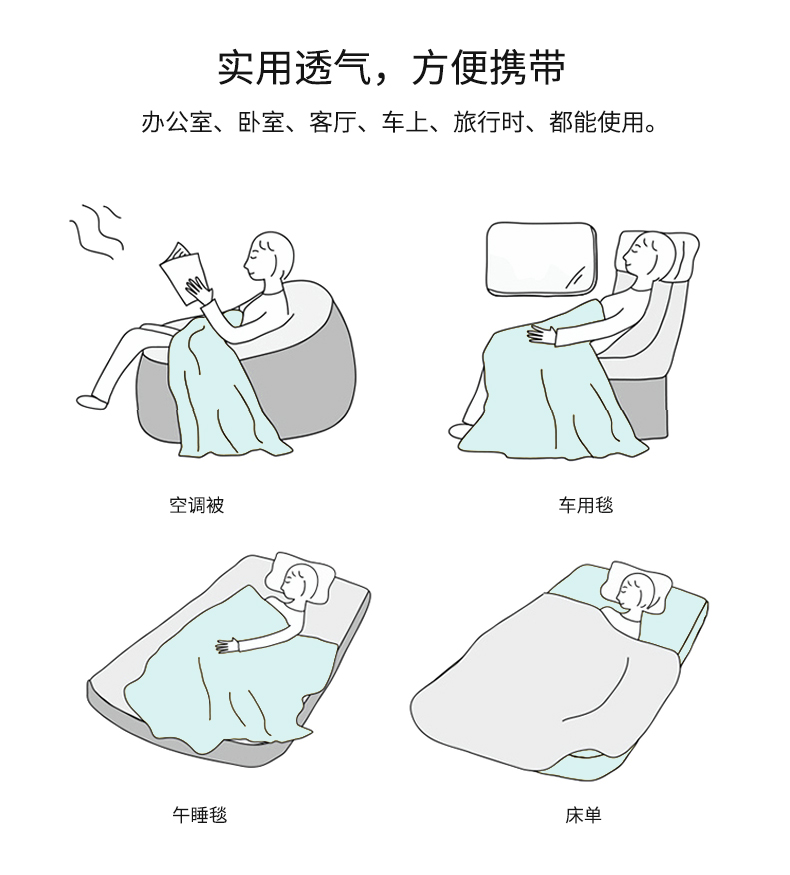 实用透气，方便携带

办公室、卧室、客厅、车上、旅行时、都能使用。

空调被

车用毯

午睡毯

床单