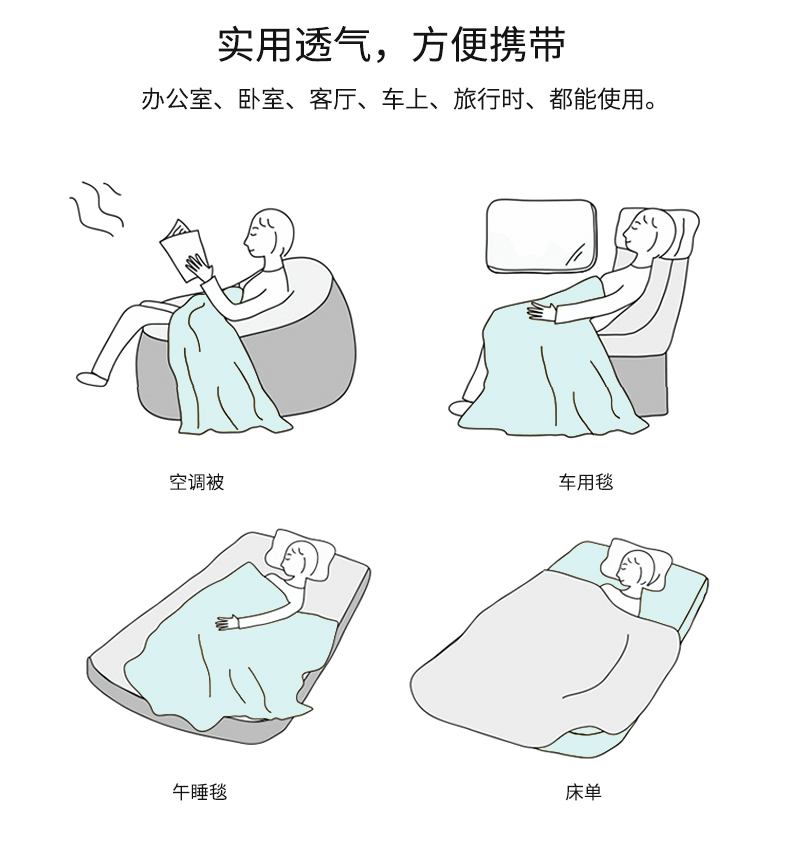 实用透气，方便携带

办公室、卧室、客厅、车上、旅行时、都能使用。

空调被

车用毯

午睡毯

床单